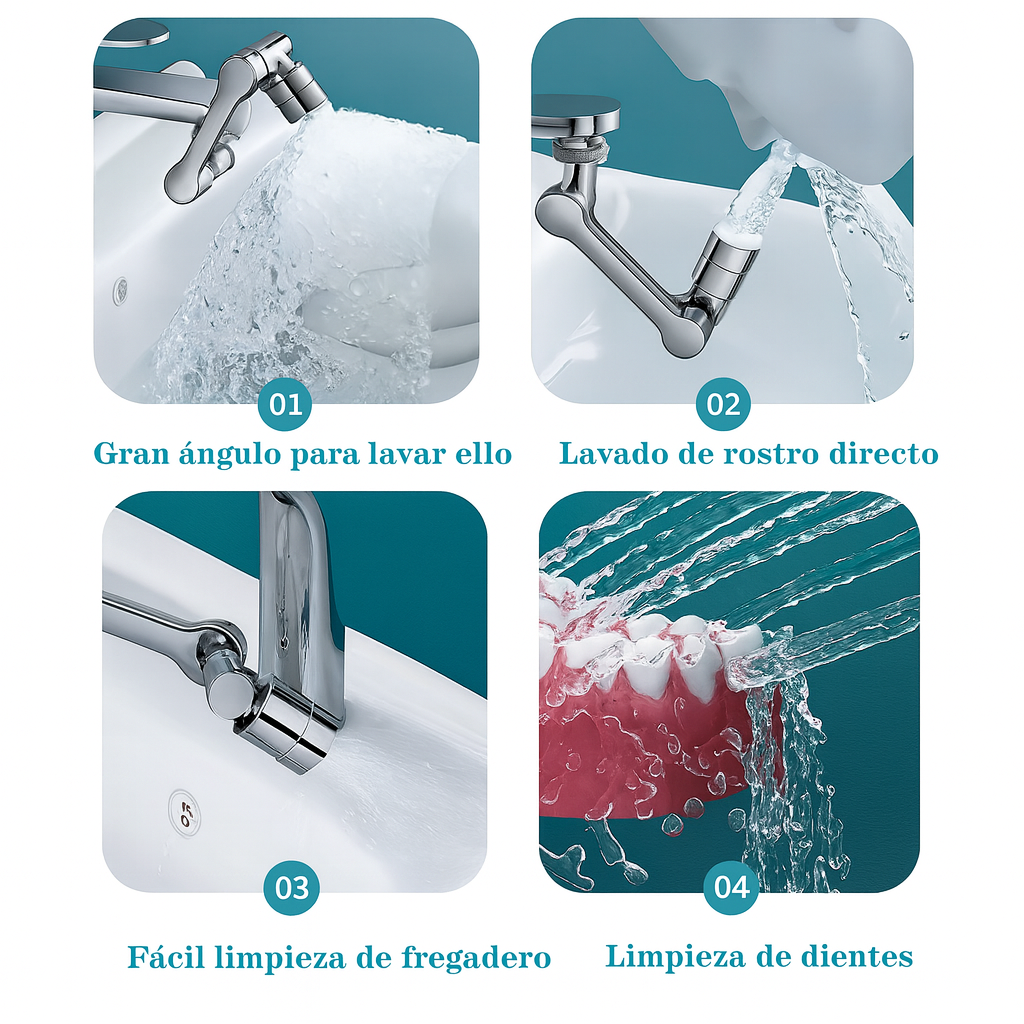 01

Gran ángulo para lavar ello

02

Lavado de rostro directo

03

Fácil limpieza de fregadero

04

Limpieza de dientes